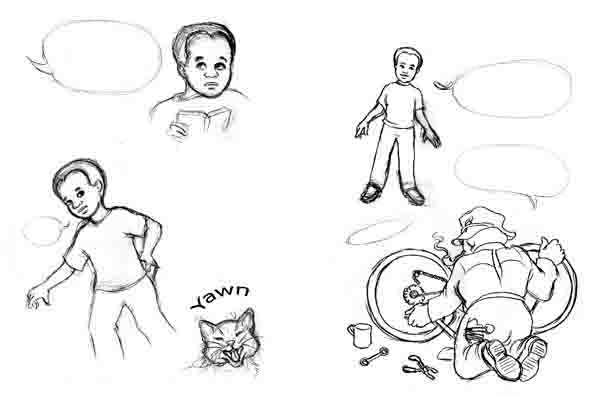 Yawn